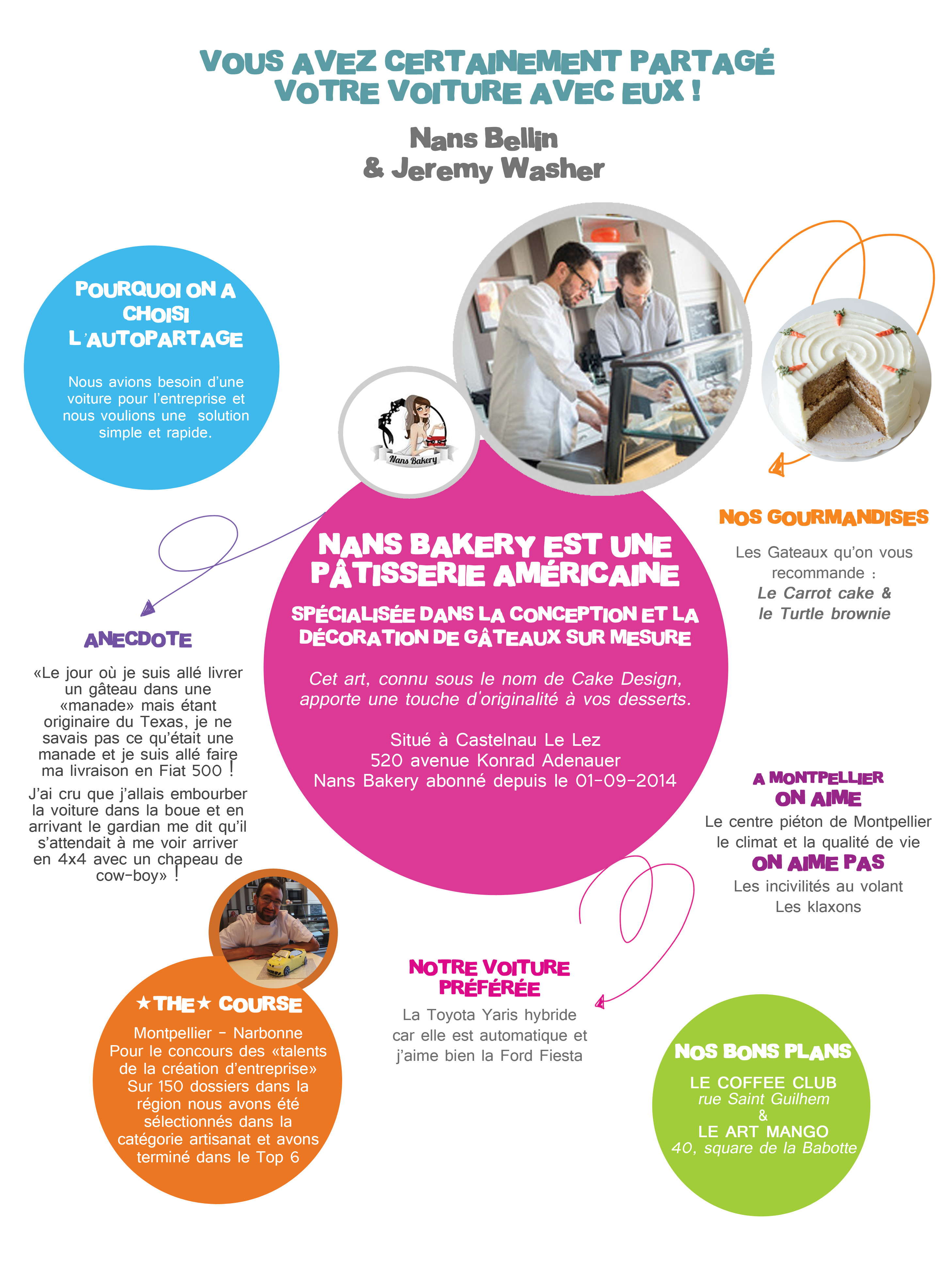 VOUS AVEZ CERTAINEMENT PARTAGÉ VOTRE VOITURE AVEC EUX !

Nans Bellin
& Jeremy Washer

POURQUOI ON A CHOISI L'AUTOPARTAGE

Nous avions besoin d'une voiture pour l'entreprise et nous voulions une solution simple et rapide.

Nans Bakery

NANS BAKERY EST UNE PÂTISSERIE AMÉRICAINE

SPÉCIALISÉE DANS LA CONCEPTION ET LA DÉCORATION DE GÂTEAUX SUR MESURE

Cet art, connu sous le nom de Cake Design, apporte une touche d'originalité à vos desserts.

Situé à Castelnau Le Lez
520 avenue Konrad Adenauer
Nans Bakery abonné depuis le 01-09-2014

NOS GOURMANDISES

Les Gateaux qu'on vous recommande :
Le Carrot cake &
le Turtle brownie

ANECDOTE

«Le jour où je suis allé livrer un gâteau dans une «manade» mais étant originaire du Texas, je ne savais pas ce qu'était une manade et je suis allé faire ma livraison en Fiat 500 !

J'ai cru que j'allais embourber la voiture dans la boue et en arrivant le gardian me dit qu'il s'attendait à me voir arriver en 4x4 avec un chapeau de cow-boy» !

A MONTPELLIER
ON AIME
Le centre piéton de Montpellier
le climat et la qualité de vie
ON AIME PAS
Les incivilités au volant
Les klaxons

★THE★ COURSE
Montpellier - Narbonne
Pour le concours des «talents de la création d'entreprise»
Sur 150 dossiers dans la région nous avons été sélectionnés dans la catégorie artisanat et avons terminé dans le Top 6

NOTRE VOITURE PRÉFÉRÉE
La Toyota Yaris hybride car elle est automatique et j'aime bien la Ford Fiesta

NOS BONS PLANS
LE COFFEE CLUB
rue Saint Guilhem
&
LE ART MANGO
40, square de la Babotte